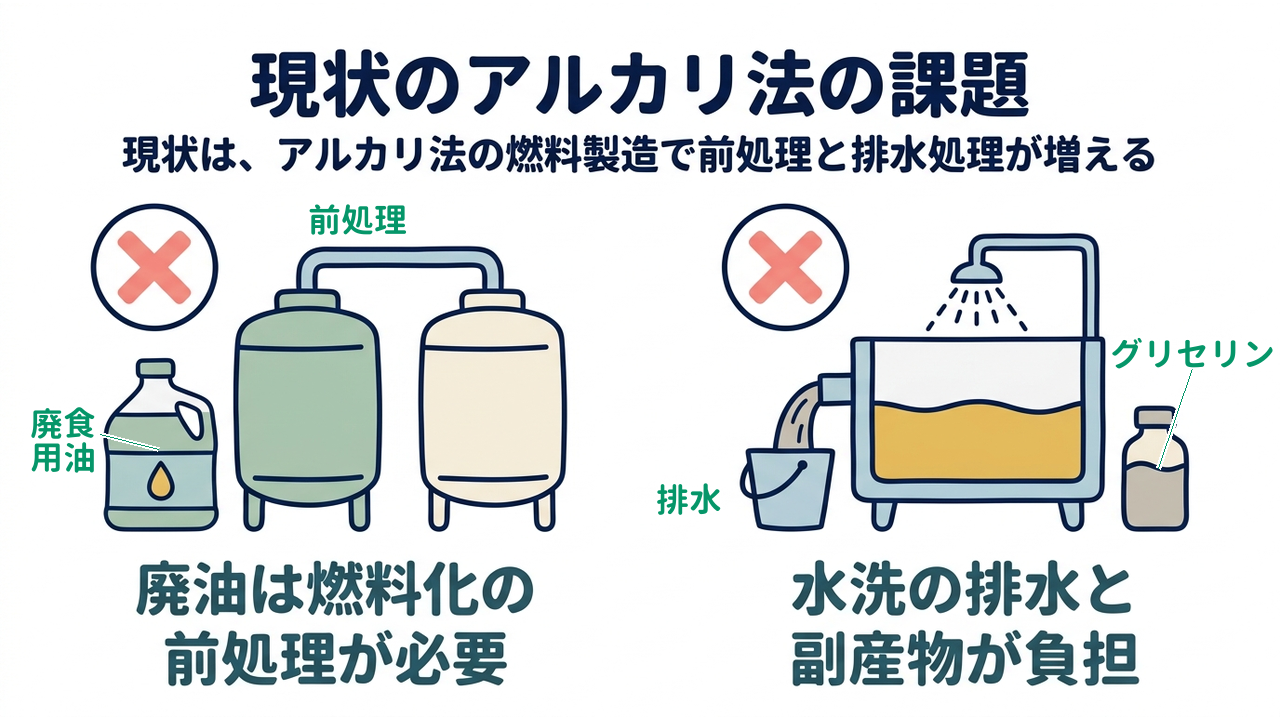 現状のアルカリ法の課題

現状は、アルカリ法の燃料製造で前処理と排水処理が増える

前処理

廃食用油

廃油は燃料化の前処理が必要

グリセリン

排水

水洗の排水と副産物が負担