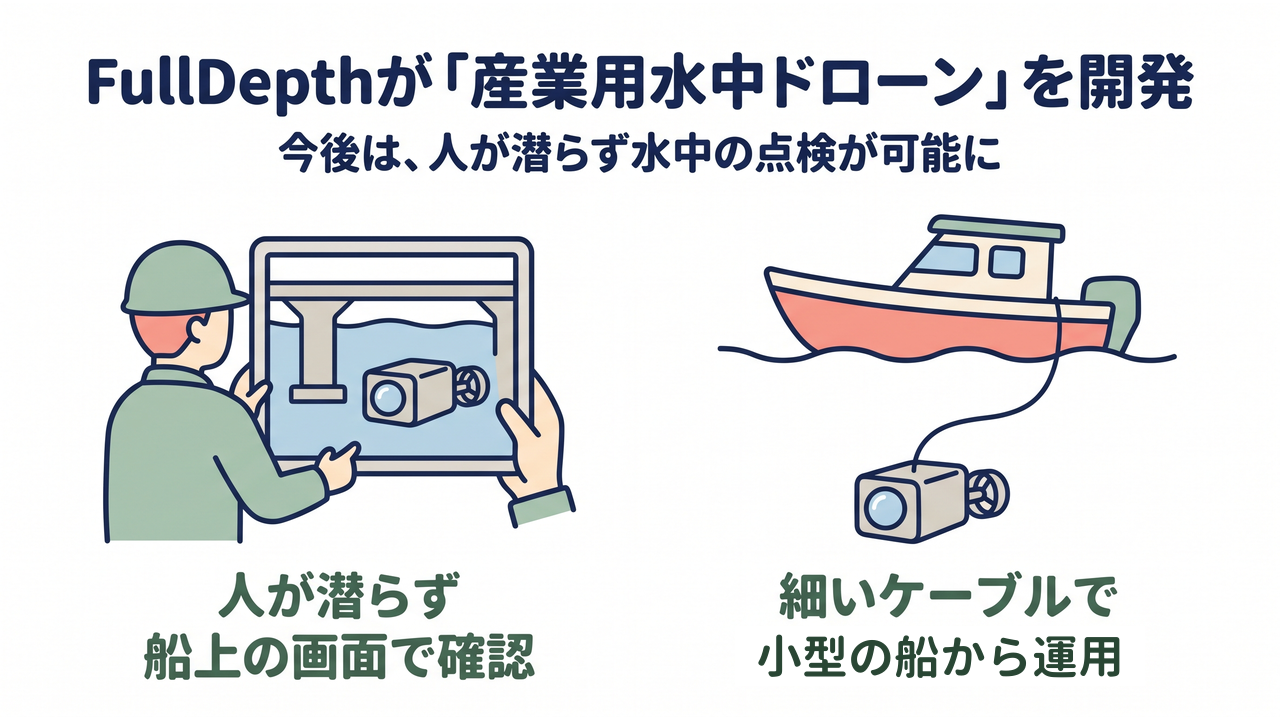 FullDepthが「産業用水中ドローン」を開発

今後は、人が潜らず水中の点検が可能に

人が潜らず
船上の画面で確認

細いケーブルで
小型の船から運用