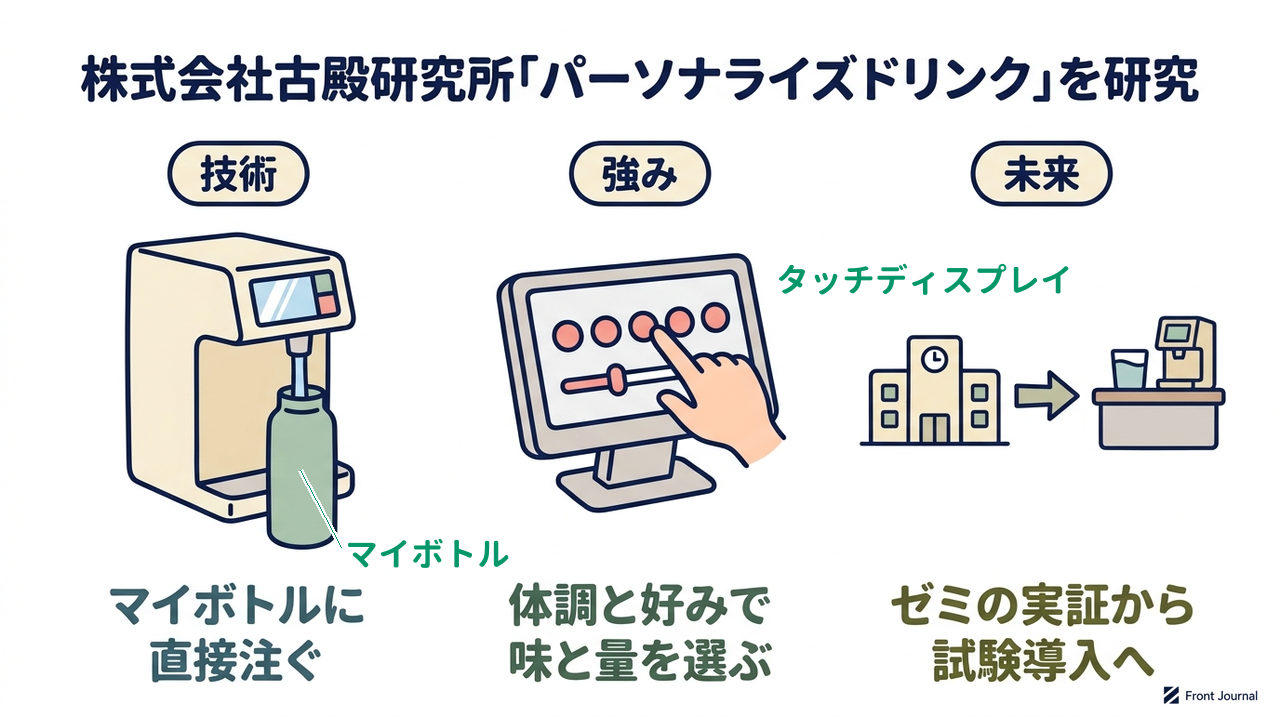 株式会社古殿研究所「パーソナライズドリンク」を研究

技術

マイボトル

マイボトルに
直接注ぐ

強み

タッチディスプレイ

体調と好みで
味と量を選ぶ

未来

ゼミの実証から
試験導入へ

Front Journal