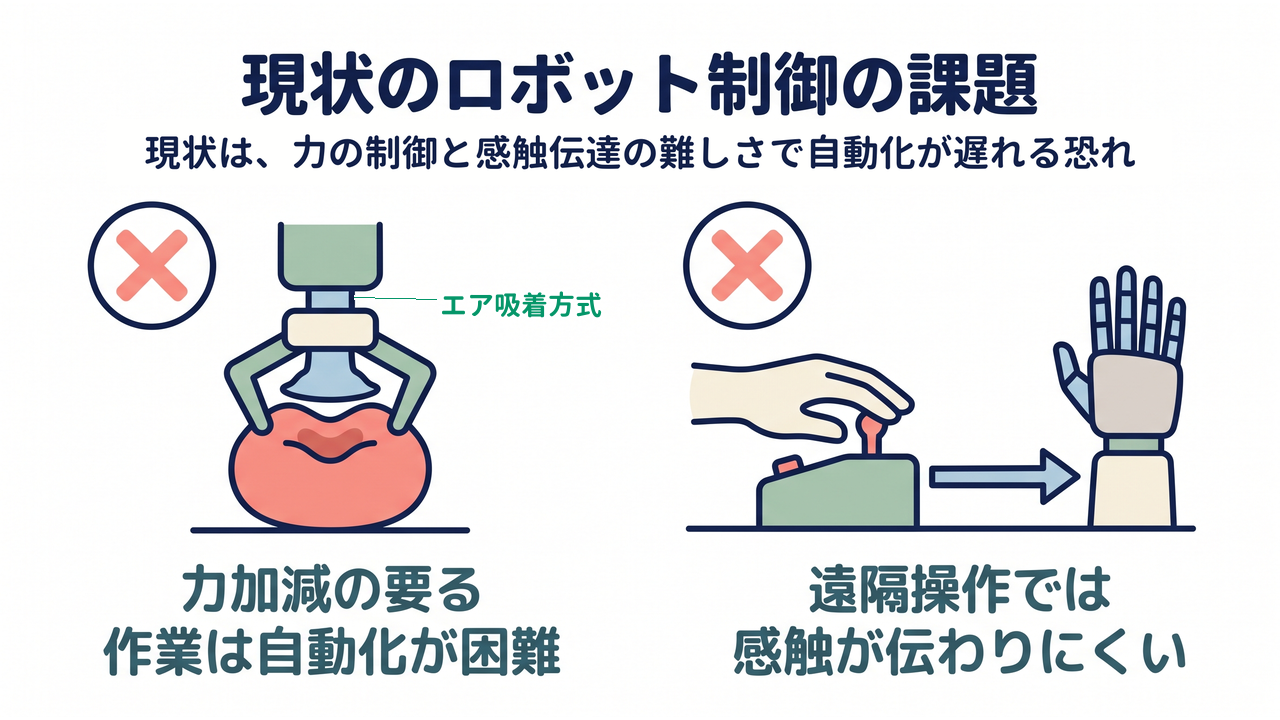 現状のロボット制御の課題

現状は、力の制御と感触伝達の難しさで自動化が遅れる恐れ

エア吸着方式

力加減の要る
作業は自動化が困難

遠隔操作では
感触が伝わりにくい