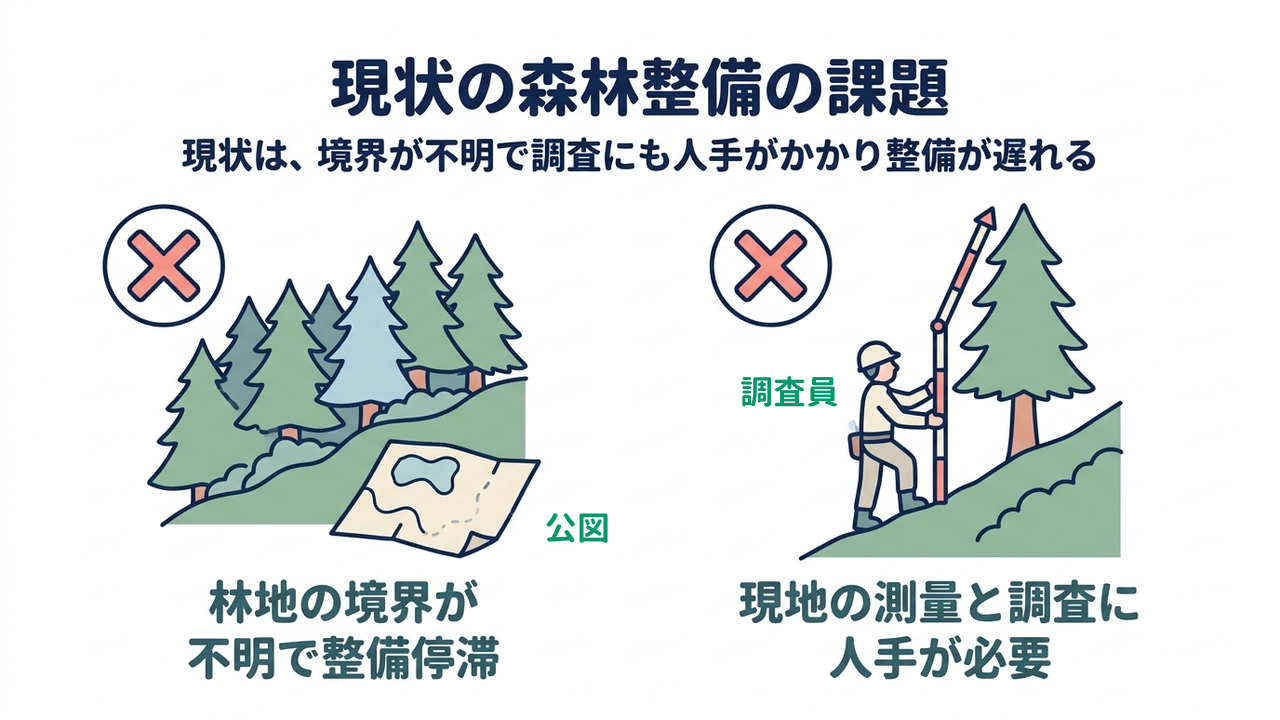 現状の森林整備の課題

現状は、境界が不明で調査にも人手がかかり整備が遅れる

公図

林地の境界が不明で整備停滞

調査員

現地の測量と調査に人手が必要