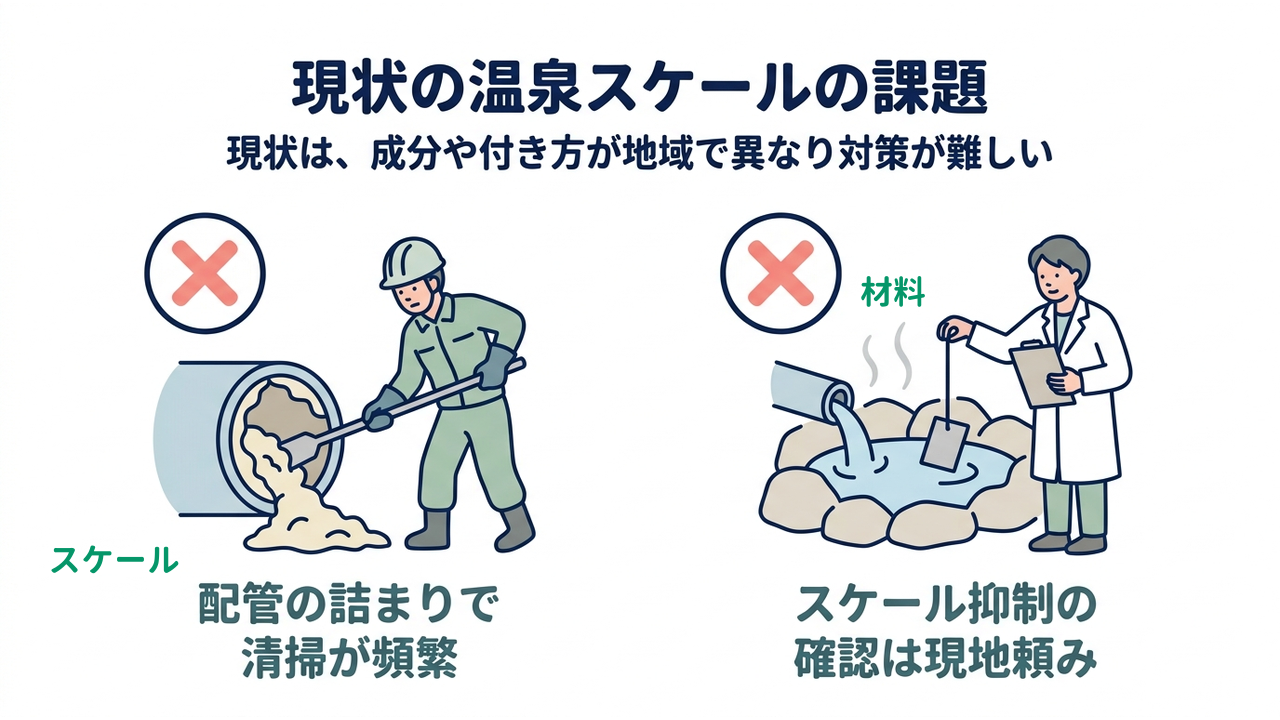 現状の温泉スケールの課題

現状は、成分や付き方が地域で異なり対策が難しい

スケール

配管の詰まりで清掃が頻繁

材料

スケール抑制の確認は現地頼み